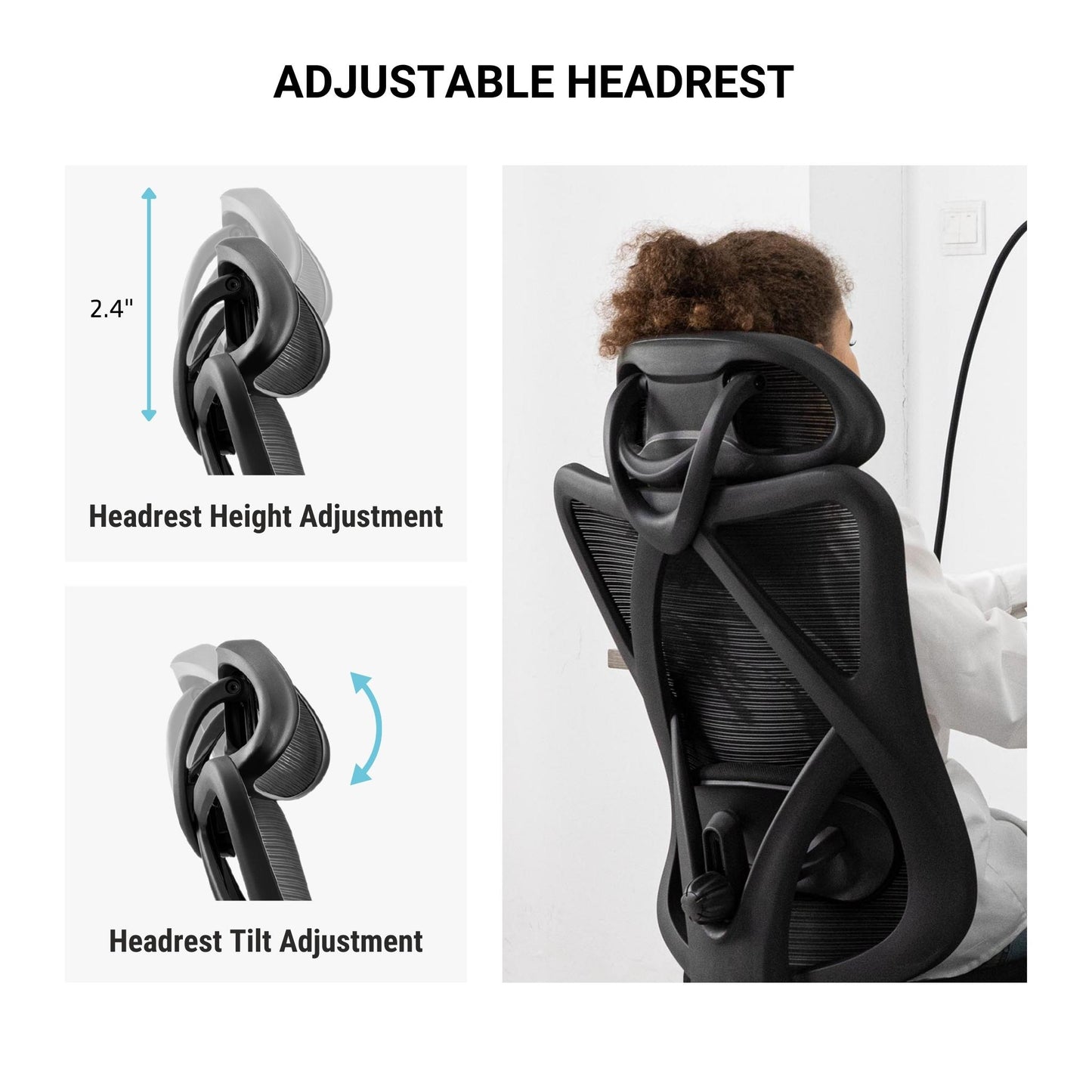 ADJUSTABLE HEADREST

2.4"

Headrest Height Adjustment

Headrest Tilt Adjustment