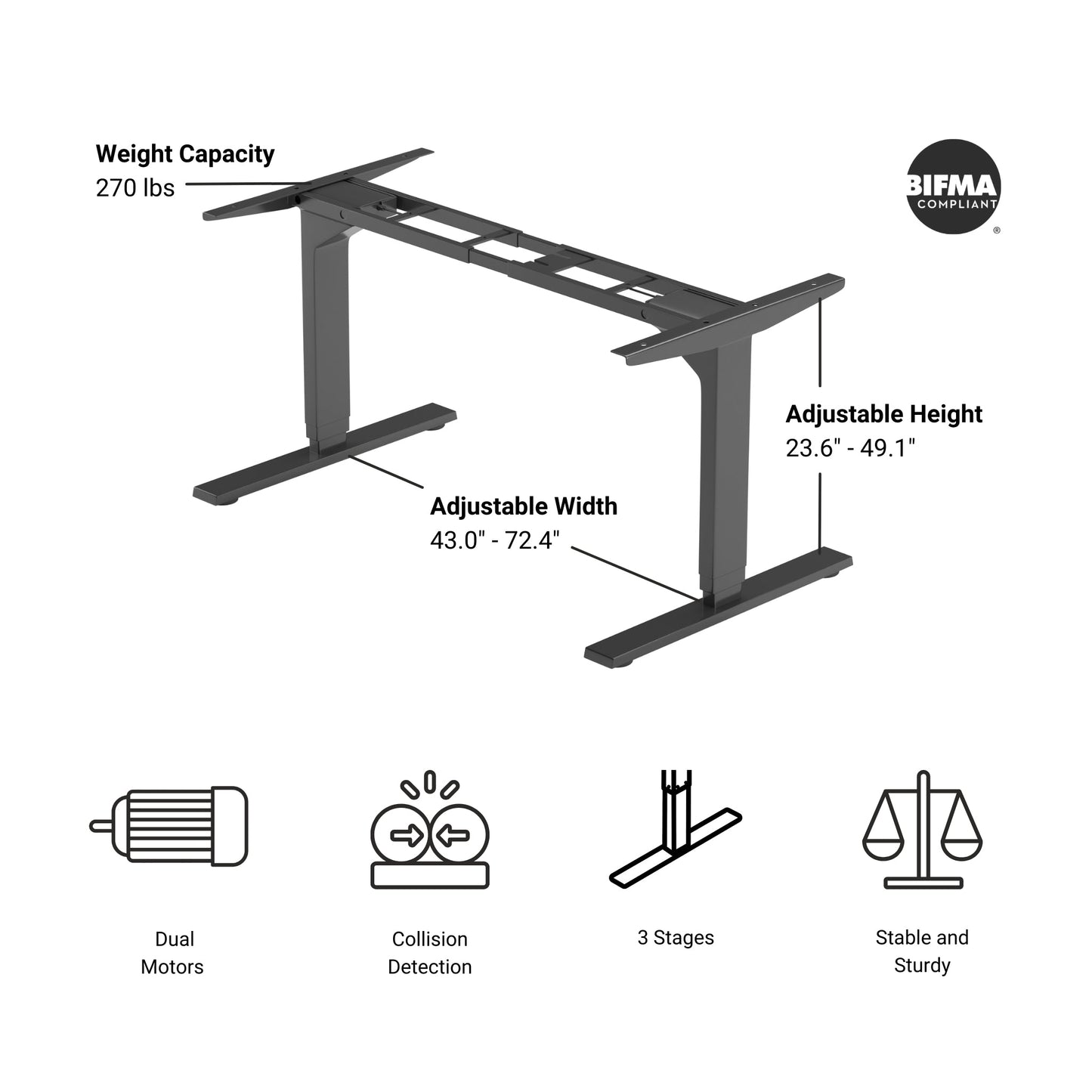 Weight Capacity
270 lbs

BIFMA
COMPLIANT
®

Adjustable Height
23.6" - 49.1"

Adjustable Width
43.0" - 72.4"

Dual
Motors

Collision
Detection

3 Stages

Stable and
Sturdy