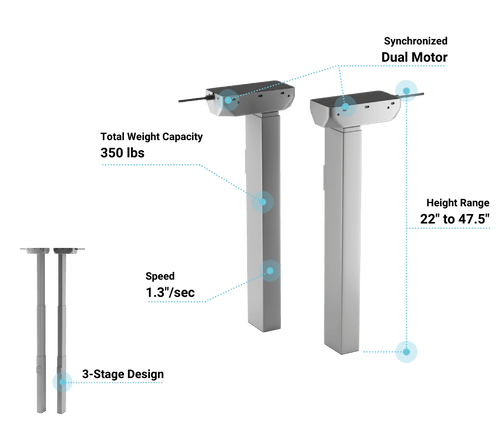 Synchronized
Dual Motor

Total Weight Capacity
350 lbs

Height Range
22" to 47.5"

Speed
1.3"/sec

3-Stage Design