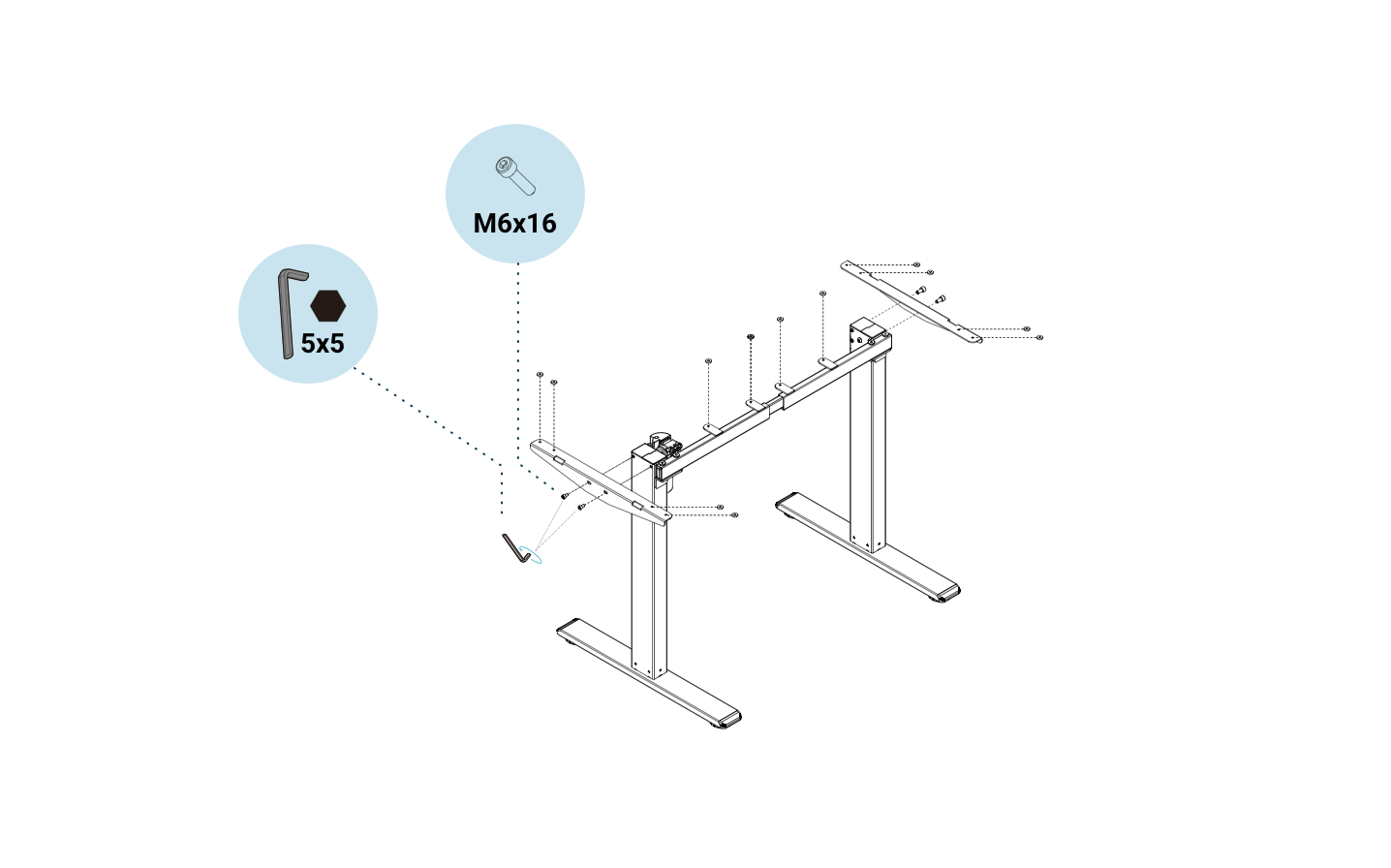 M6x16

5x5