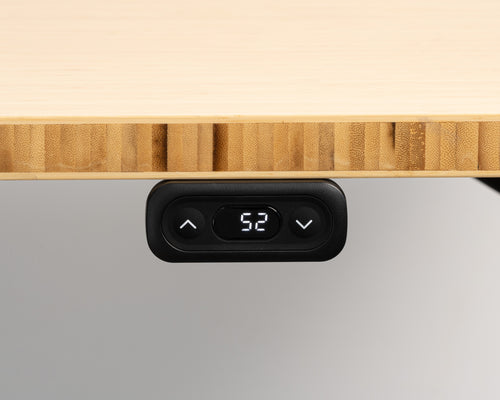 52